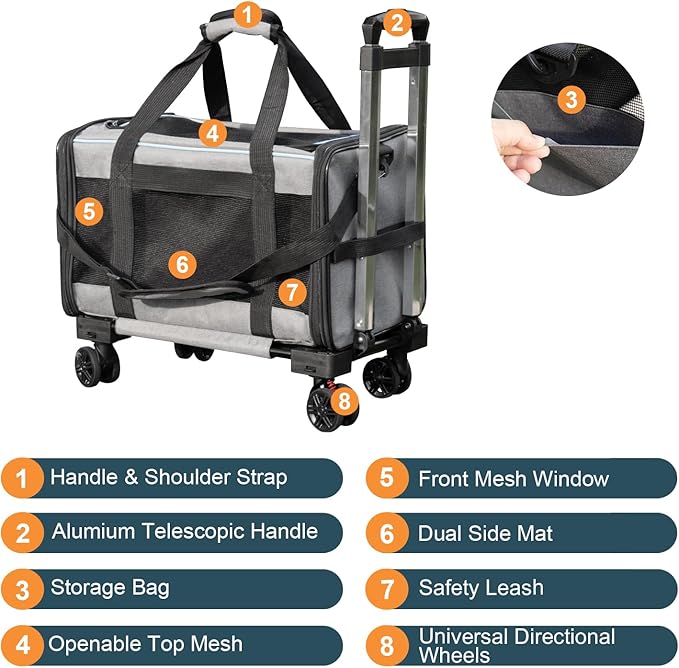 1
2
3
4
5
6
7
8

1 Handle & Shoulder Strap
2 Alumium Telescopic Handle
3 Storage Bag
4 Openable Top Mesh

5 Front Mesh Window
6 Dual Side Mat
7 Safety Leash
8 Universal Directional Wheels