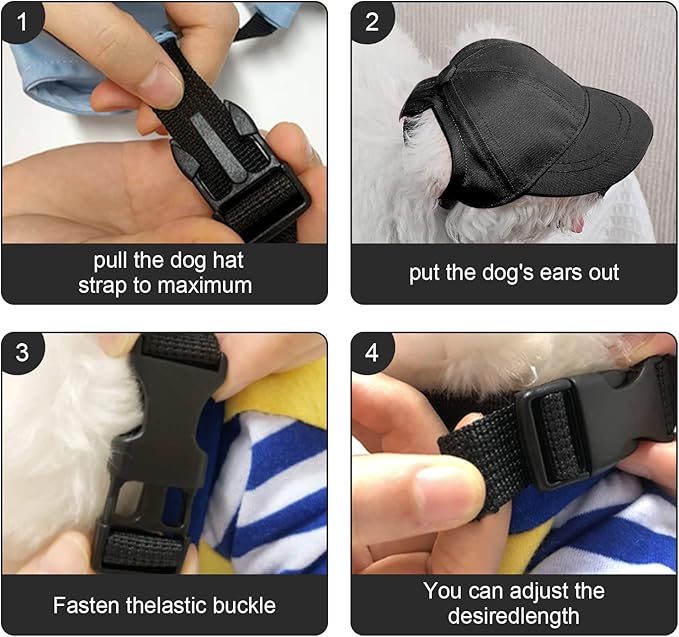 1

pull the dog hat strap to maximum

2

put the dog's ears out

3

Fasten thelastic buckle

4

You can adjust the desiredlength