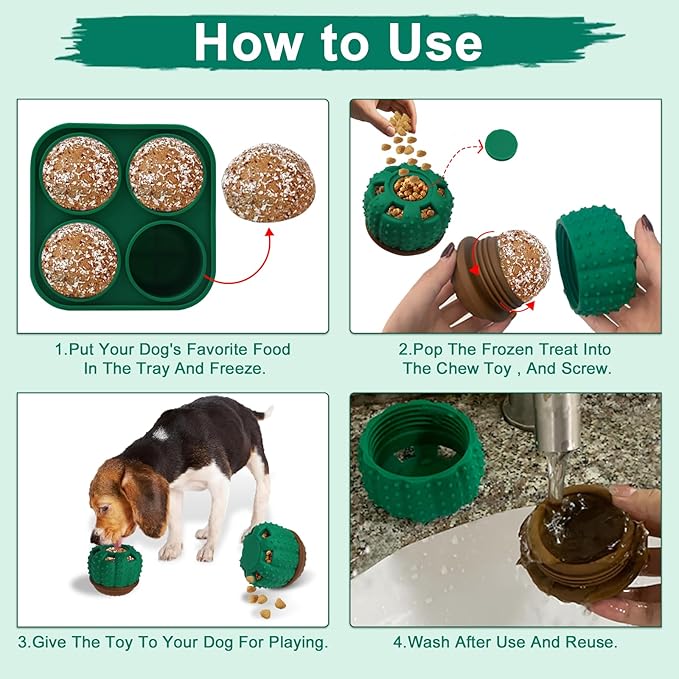 How to Use

1.Put Your Dog's Favorite Food In The Tray And Freeze.

2.Pop The Frozen Treat Into The Chew Toy , And Screw.

3.Give The Toy To Your Dog For Playing.

4.Wash After Use And Reuse.