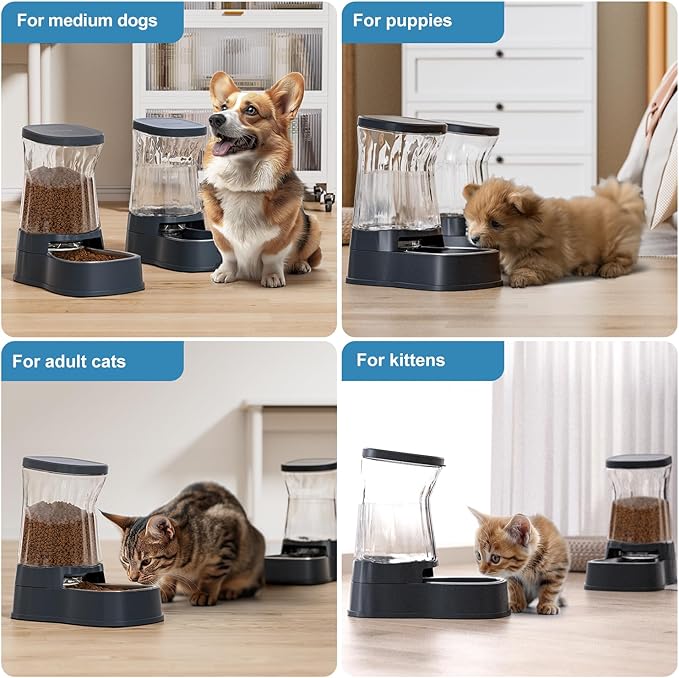 For medium dogs

For puppies

For adult cats

For kittens