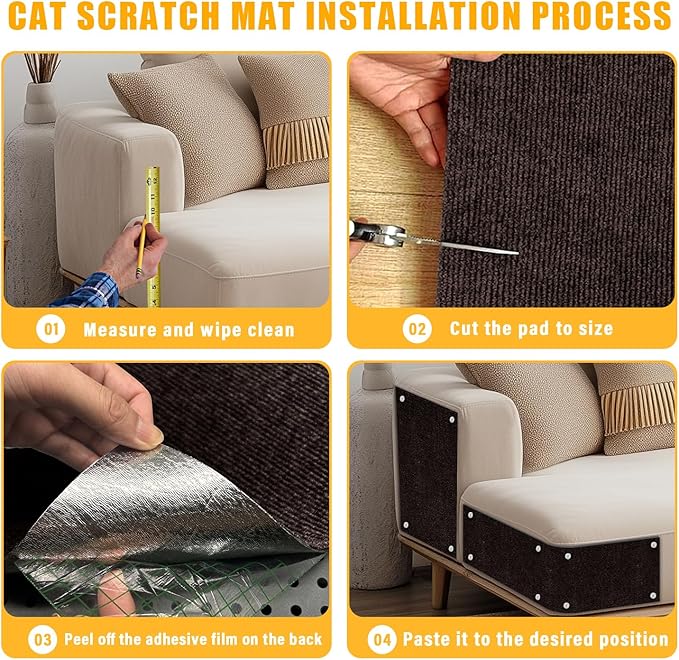 CAT SCRATCH MAT INSTALLATION PROCESS

01 Measure and wipe clean

02 Cut the pad to size

03 Peel off the adhesive film on the back

04 Paste it to the desired position