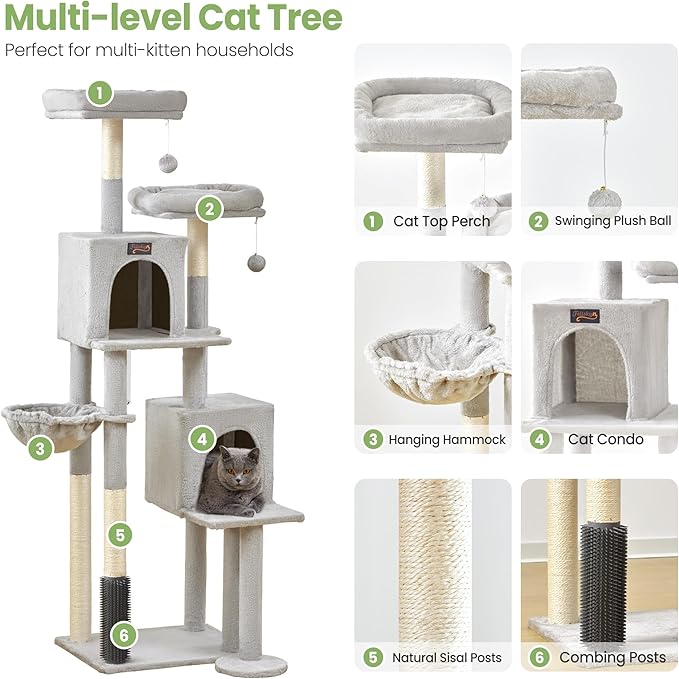 Multi-level Cat Tree
Perfect for multi-kitten households

1
2
3
4
5
6

1 Cat Top Perch
2 Swinging Plush Ball
3 Hanging Hammock
4 Cat Condo
5 Natural Sisal Posts
6 Combing Posts