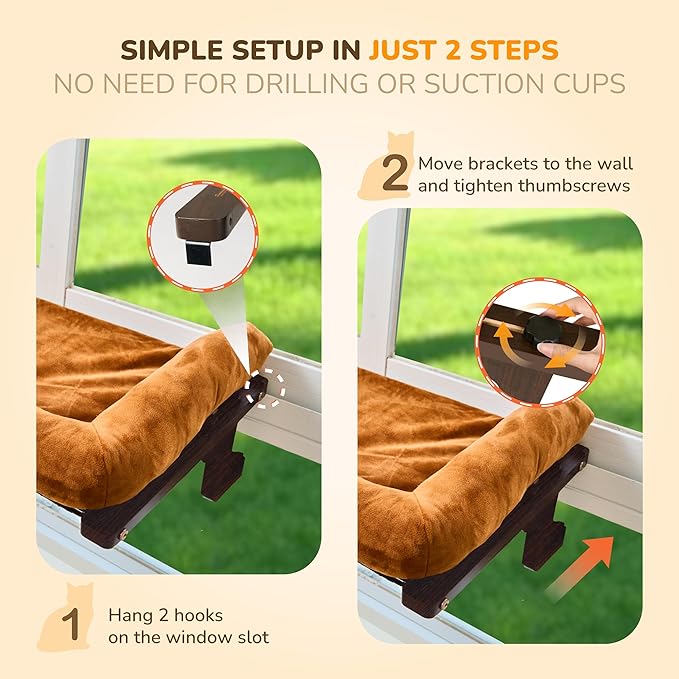 SIMPLE SETUP IN JUST 2 STEPS
NO NEED FOR DRILLING OR SUCTION CUPS

2 Move brackets to the wall and tighten thumbscrews

1 Hang 2 hooks on the window slot