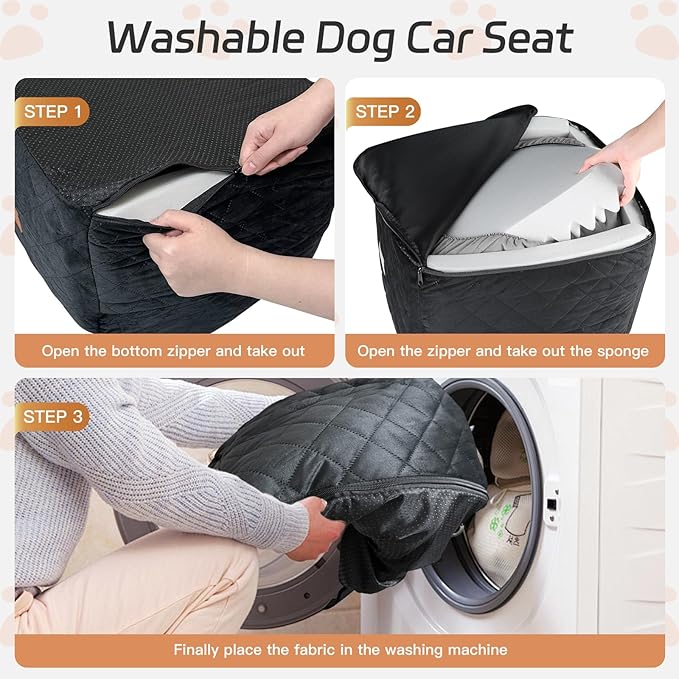 Washable Dog Car Seat

STEP 1

Open the bottom zipper and take out

STEP 2

Open the zipper and take out the sponge

STEP 3

Finally place the fabric in the washing machine