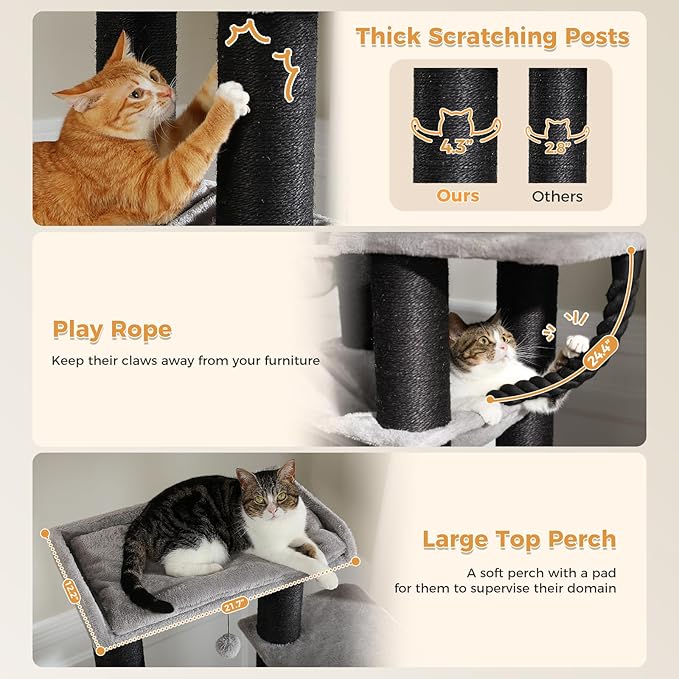 Thick Scratching Posts

4.3"

2.8"

Ours

Others

Play Rope

Keep their claws away from your furniture

24.4"

Large Top Perch

A soft perch with a pad for them to supervise their domain

12.2"

21.7"