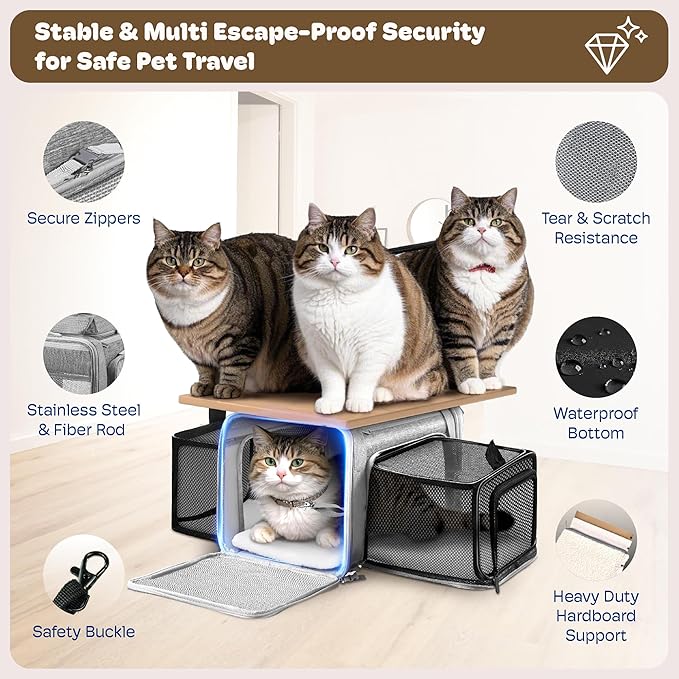 Stable & Multi Escape-Proof Security for Safe Pet Travel

Secure Zippers

Stainless Steel & Fiber Rod

Safety Buckle

Tear & Scratch Resistance

Waterproof Bottom

Heavy Duty Hardboard Support