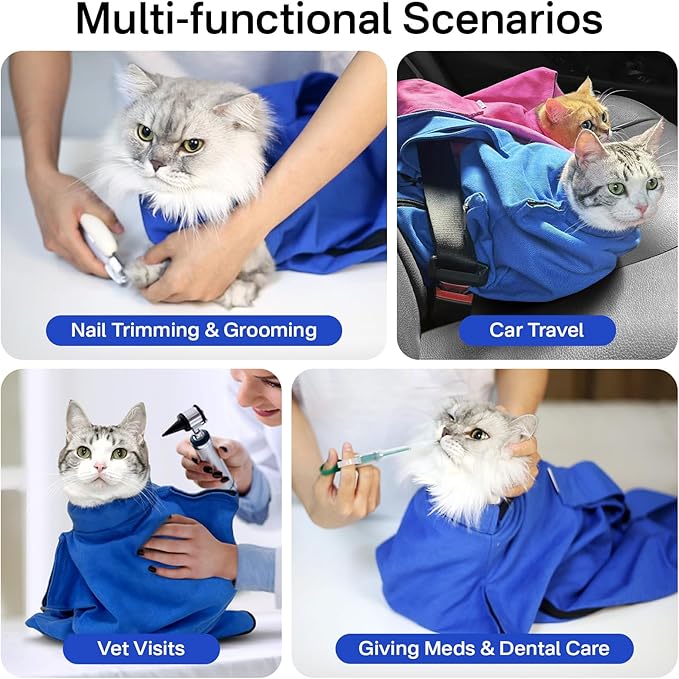 Multi-functional Scenarios

Nail Trimming & Grooming

Car Travel

Vet Visits

Giving Meds & Dental Care