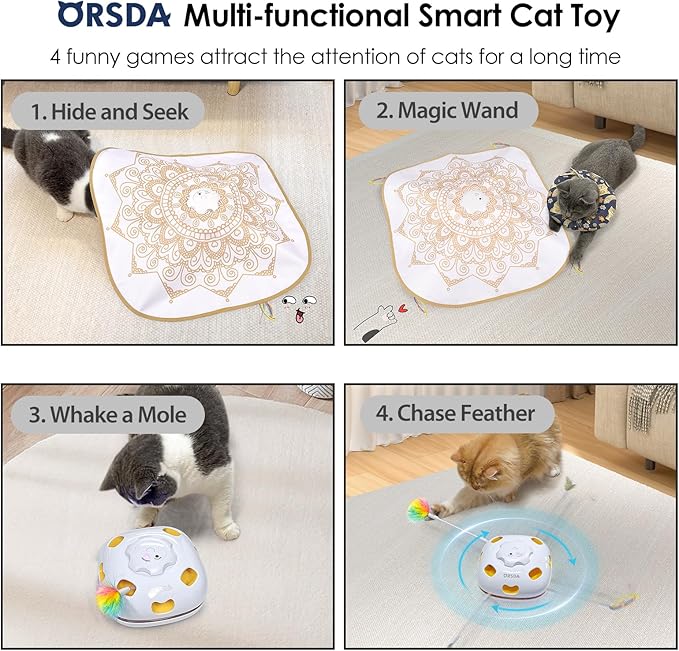 ORSDA Multi-functional Smart Cat Toy

4 funny games attract the attention of cats for a long time

1. Hide and Seek

2. Magic Wand

3. Whake a Mole

4. Chase Feather

ORSDA