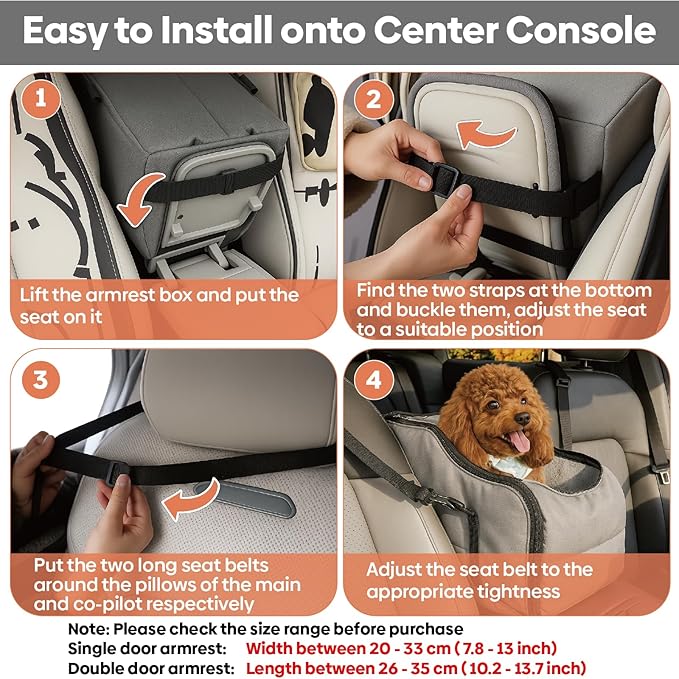 Easy to Install onto Center Console

1

Lift the armrest box and put the seat on it

2

Find the two straps at the bottom and buckle them, adjust the seat to a suitable position

3

Put the two long seat belts around the pillows of the main and co-pilot respectively

4

Adjust the seat belt to the appropriate tightness

Note: Please check the size range before purchase
Single door armrest: Width between 20 - 33 cm ( 7.8 - 13 inch)
Double door armrest: Length between 26 - 35 cm ( 10.2 - 13.7 inch)