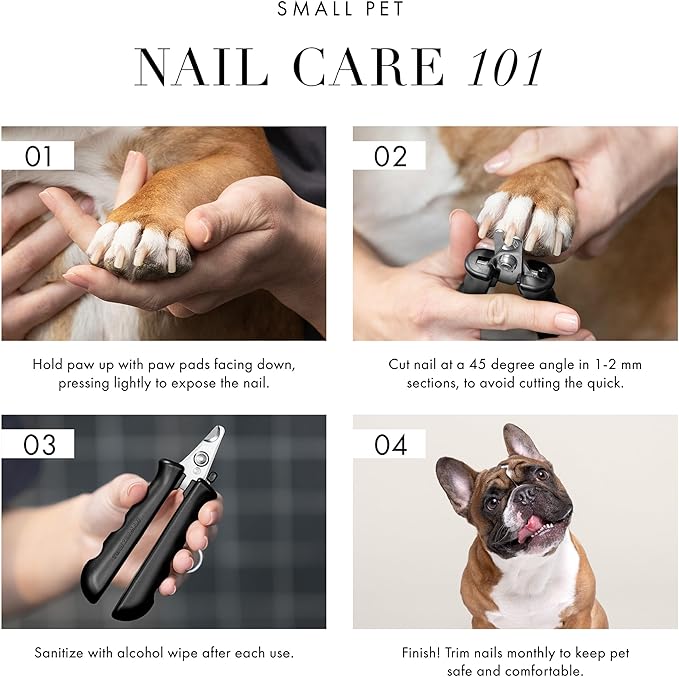 SMALL PET

NAIL CARE 101

01

Hold paw up with paw pads facing down, pressing lightly to expose the nail.

02

Cut nail at a 45 degree angle in 1-2 mm sections, to avoid cutting the quick.

03

Sanitize with alcohol wipe after each use.

04

Finish! Trim nails monthly to keep pet safe and comfortable.