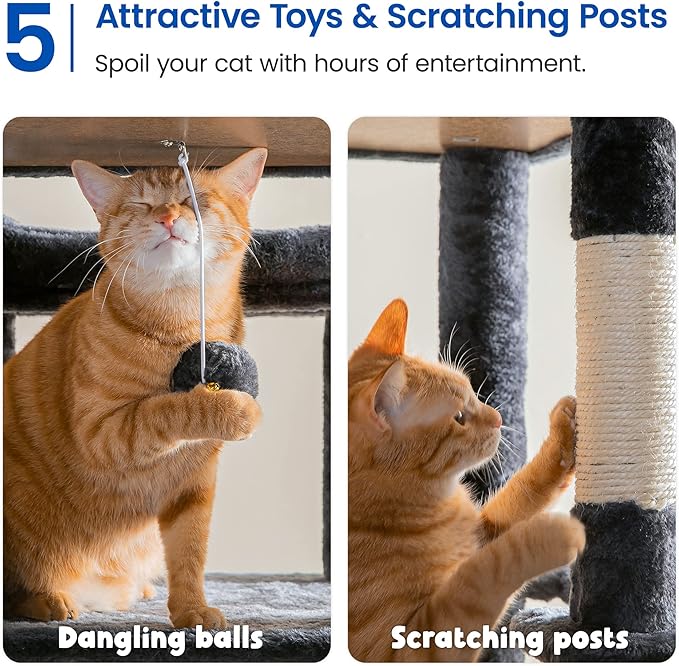 5 Attractive Toys & Scratching Posts

Spoil your cat with hours of entertainment.

Dangling balls

Scratching posts