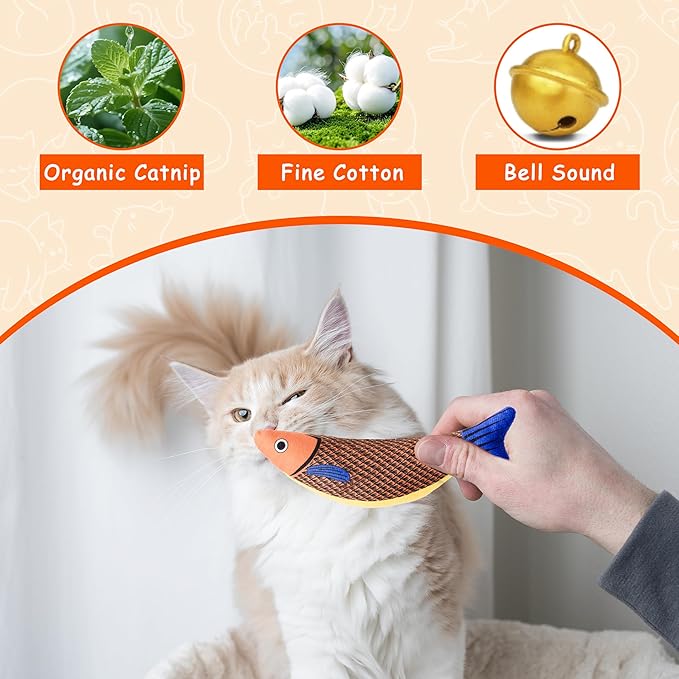 Organic Catnip

Fine Cotton

Bell Sound