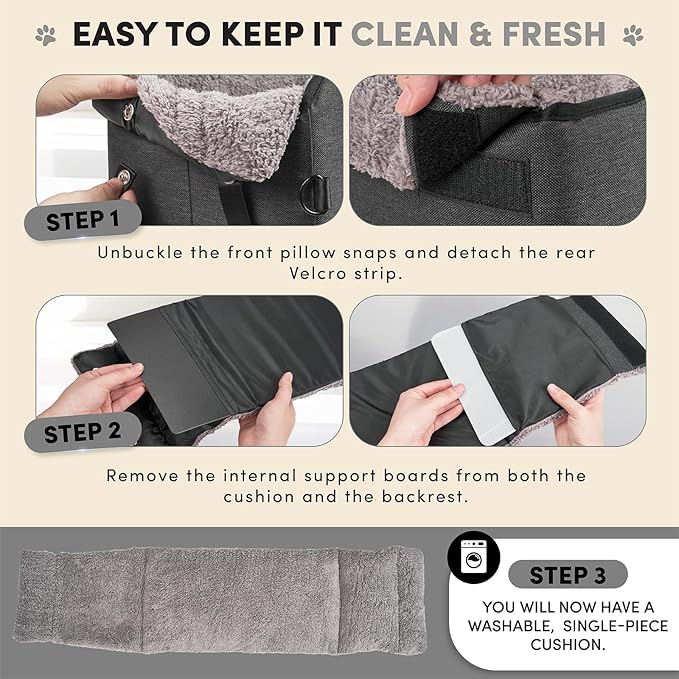 EASY TO KEEP IT CLEAN & FRESH

STEP 1

Unbuckle the front pillow snaps and detach the rear Velcro strip.

STEP 2

Remove the internal support boards from both the cushion and the backrest.

STEP 3

YOU WILL NOW HAVE A WASHABLE, SINGLE-PIECE CUSHION.