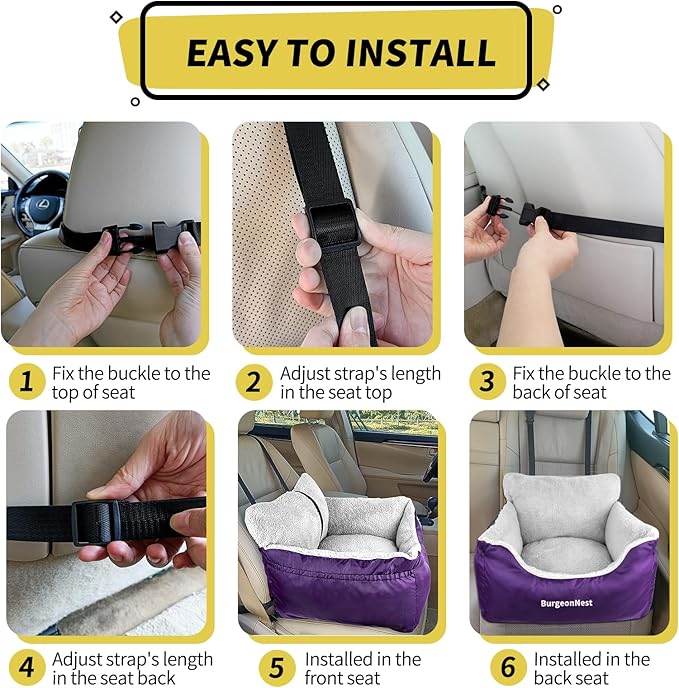 EASY TO INSTALL

1 Fix the buckle to the top of seat

2 Adjust strap's length in the seat top

3 Fix the buckle to the back of seat

4 Adjust strap's length in the seat back

5 Installed in the front seat

BurgeonNest

6 Installed in the back seat