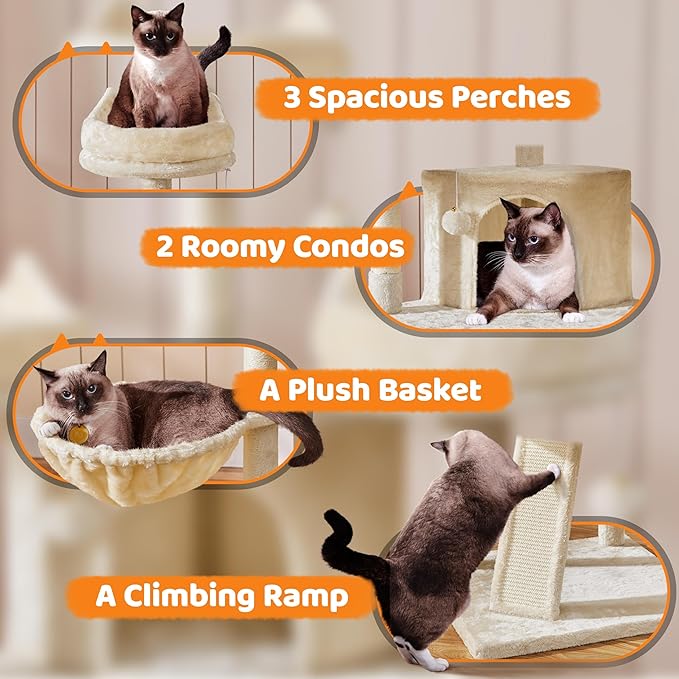 3 Spacious Perches

2 Roomy Condos

A Plush Basket

A Climbing Ramp