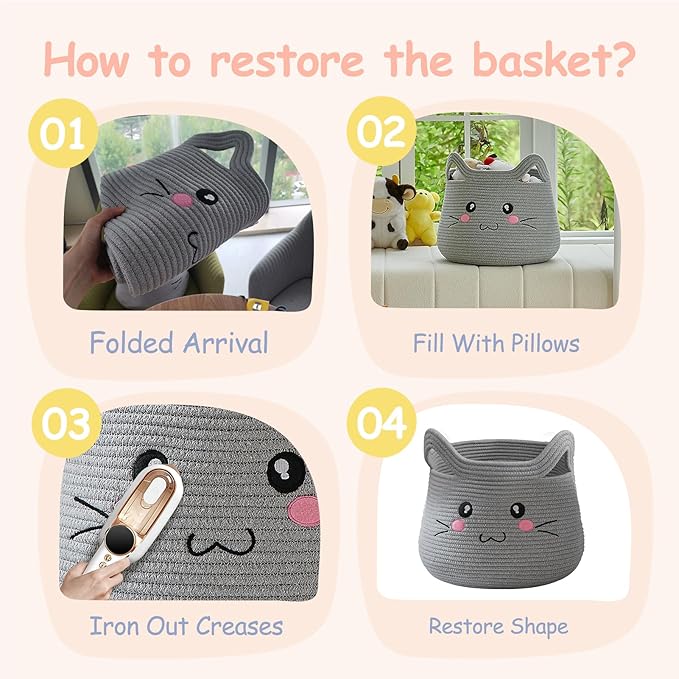 How to restore the basket?

01

Folded Arrival

02

Fill With Pillows

03

Iron Out Creases

04

Restore Shape