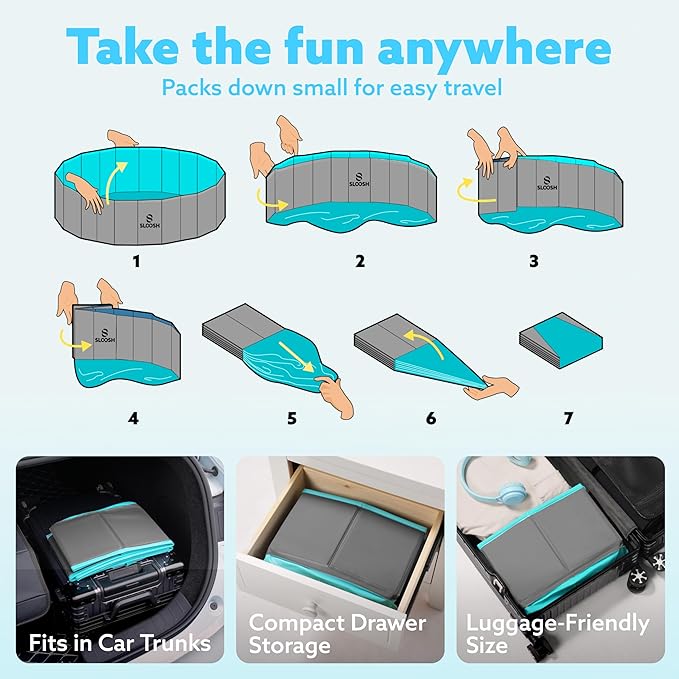 Take the fun anywhere
Packs down small for easy travel

SLOOSH
1

SLOOSH
2

SLOOSH
3

SLOOSH
4

5

6

7

Fits in Car Trunks

Compact Drawer Storage

Luggage-Friendly Size