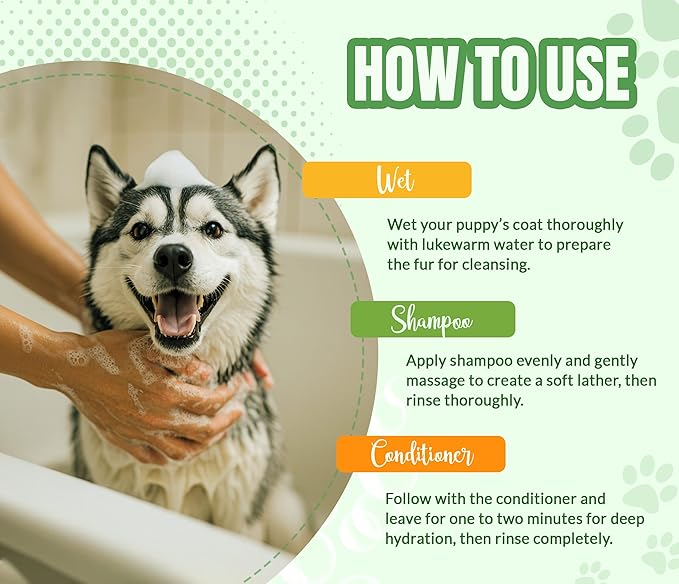 HOW TO USE

Wet

Wet your puppy's coat thoroughly with lukewarm water to prepare the fur for cleansing.

Shampoo

Apply shampoo evenly and gently massage to create a soft lather, then rinse thoroughly.

Conditioner

Follow with the conditioner and leave for one to two minutes for deep hydration, then rinse completely.