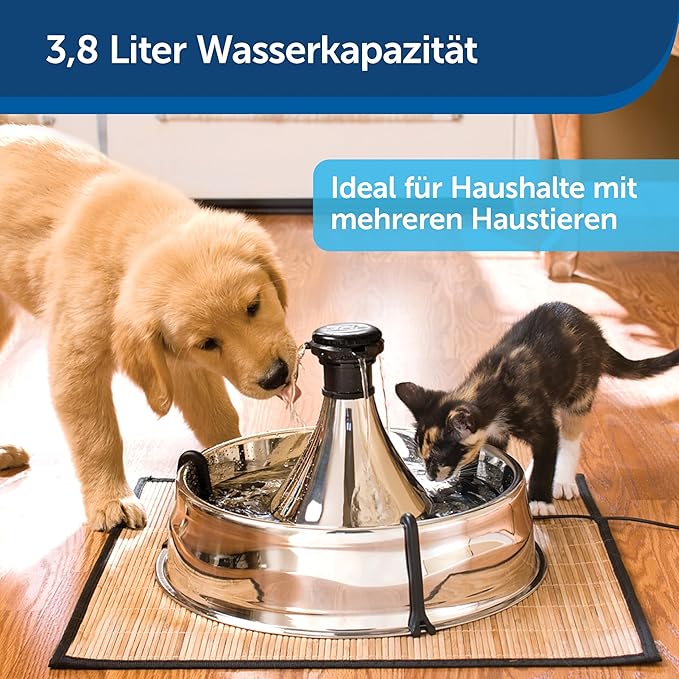 3,8 Liter Wasserkapazität

Ideal für Haushalte mit mehreren Haustieren