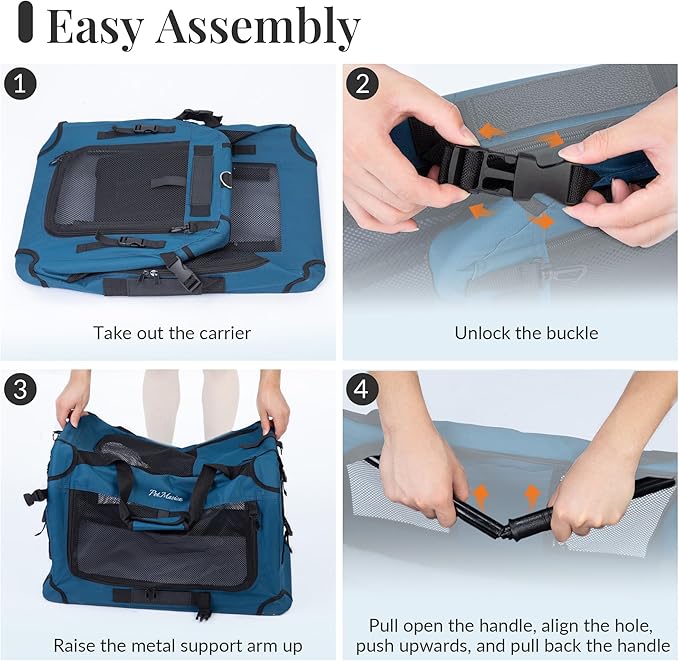 Easy Assembly

1

Take out the carrier

2

Unlock the buckle

3

PetMasion

Raise the metal support arm up

4

Pull open the handle, align the hole, push upwards, and pull back the handle