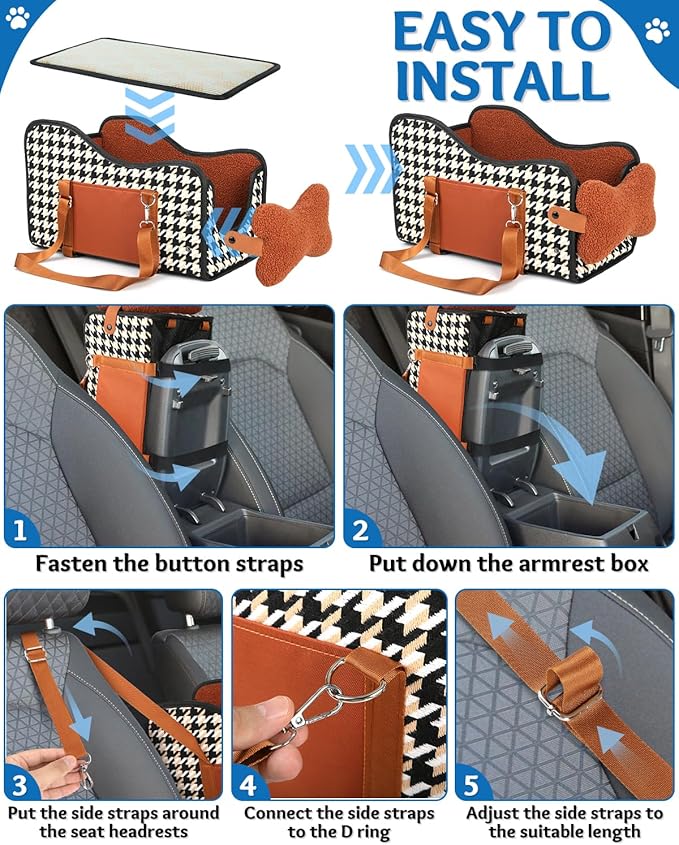 EASY TO INSTALL

1
Fasten the button straps

2
Put down the armrest box

3
Put the side straps around the seat headrests

4
Connect the side straps to the D ring

5
Adjust the side straps to the suitable length