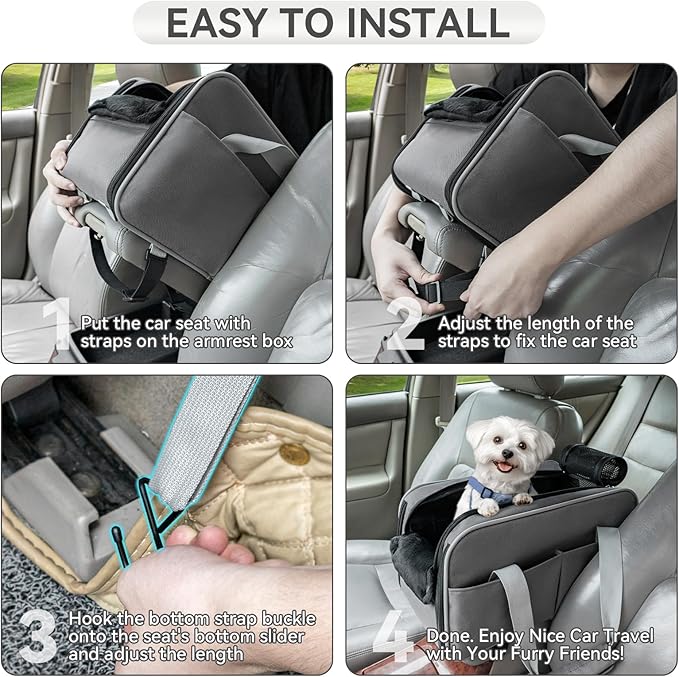 EASY TO INSTALL

1 Put the car seat with straps on the armrest box

2 Adjust the length of the straps to fix the car seat

3 Hook the bottom strap buckle onto the seat's bottom slider and adjust the length

4 Done. Enjoy Nice Car Travel with Your Furry Friends!