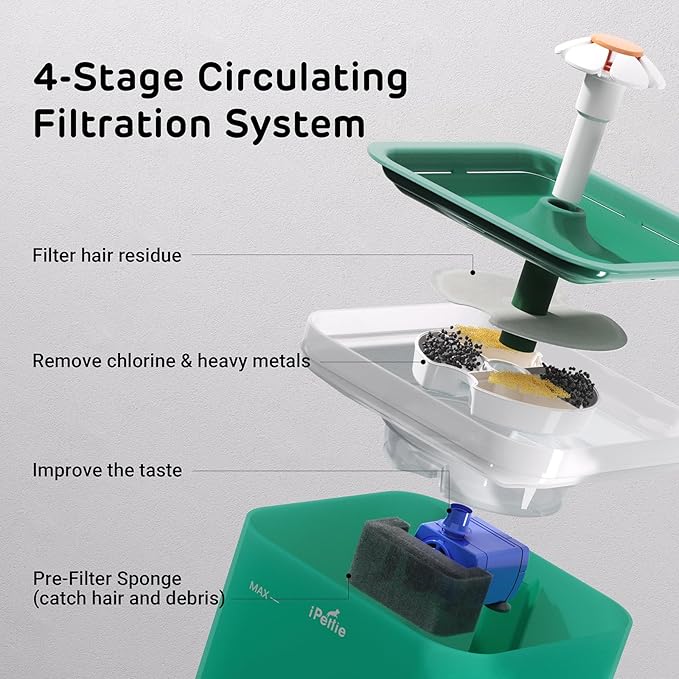 4-Stage Circulating Filtration System

Filter hair residue

Remove chlorine & heavy metals

Improve the taste

Pre-Filter Sponge (catch hair and debris)

MAX

iPettie