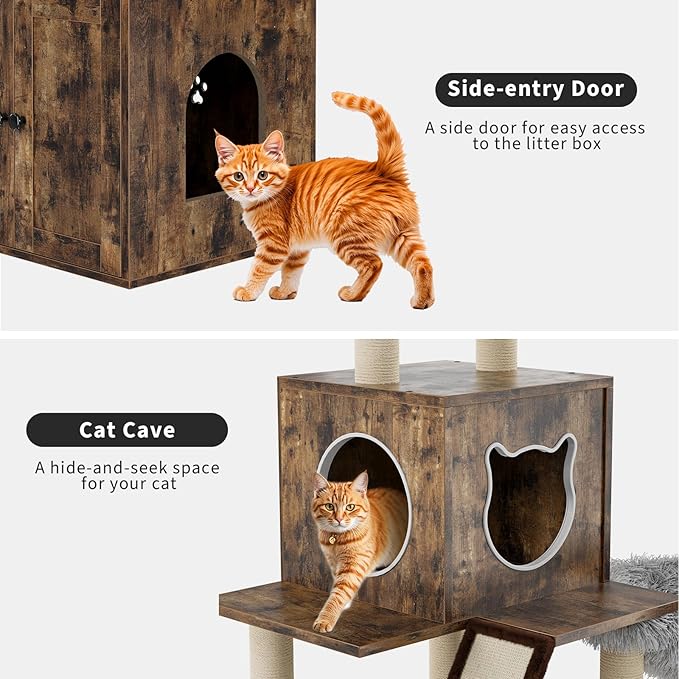 Side-entry Door

A side door for easy access to the litter box

Cat Cave

A hide-and-seek space for your cat