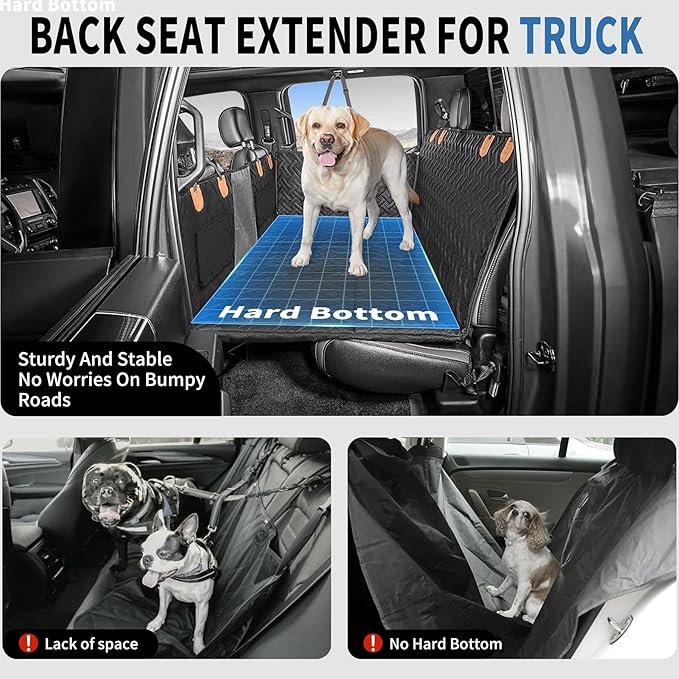 Hard Bottom

BACK SEAT EXTENDER FOR TRUCK

Hard Bottom

Sturdy And Stable
No Worries On Bumpy Roads

! Lack of space

! No Hard Bottom