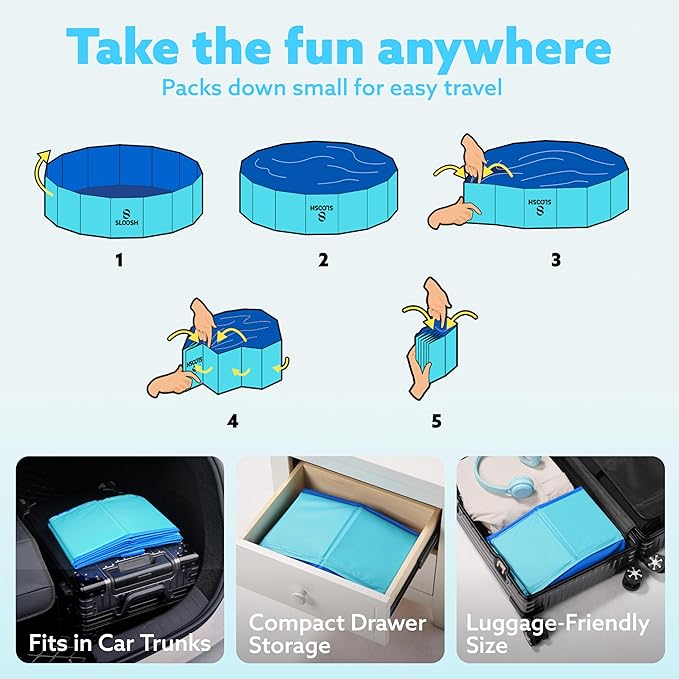 Take the fun anywhere
Packs down small for easy travel

SLOOSH

1

SLOOSH

2

SLOOSH

3

SLOOSH

4

5

Fits in Car Trunks

Compact Drawer Storage

Luggage-Friendly Size