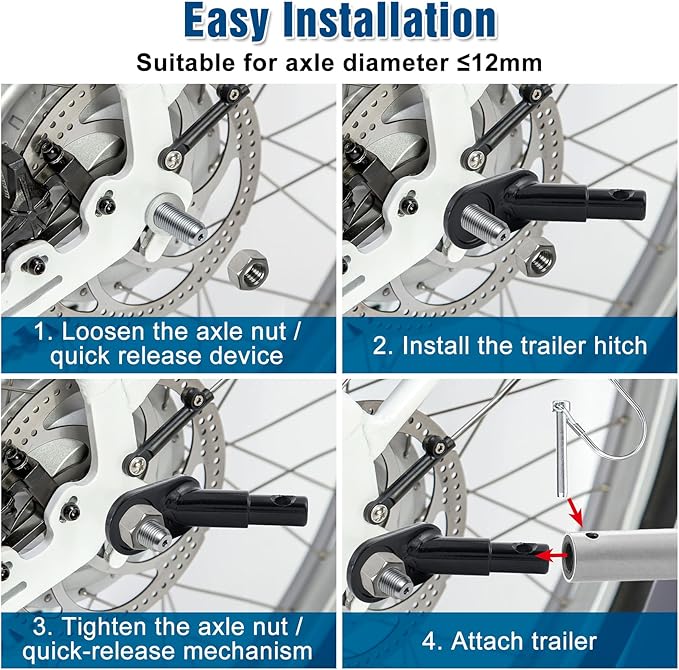 Easy Installation

Suitable for axle diameter ≤12mm

1. Loosen the axle nut / quick release device

2. Install the trailer hitch

3. Tighten the axle nut / quick-release mechanism

4. Attach trailer