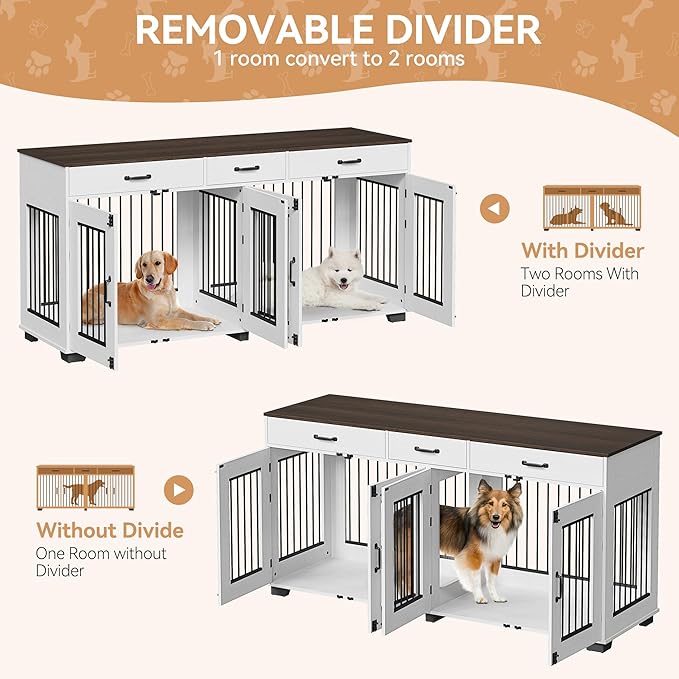 REMOVABLE DIVIDER
1 room convert to 2 rooms

With Divider
Two Rooms With Divider

Without Divide
One Room without Divider