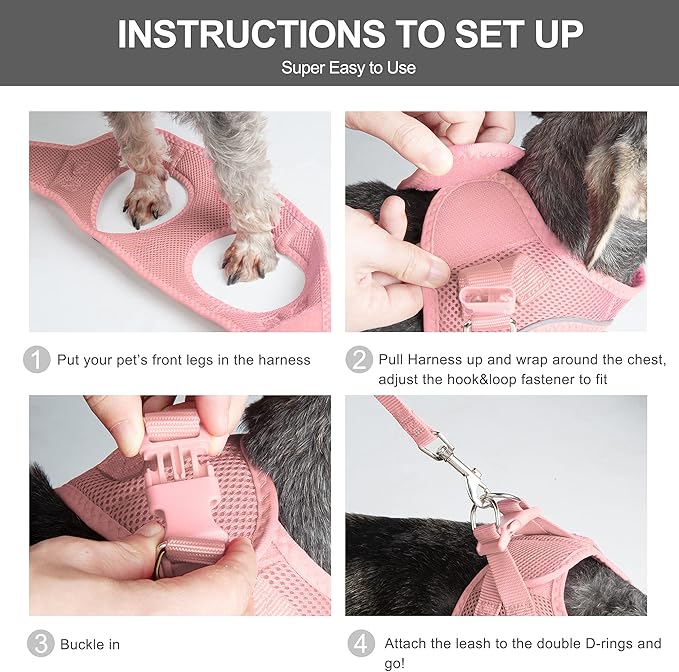 INSTRUCTIONS TO SET UP

Super Easy to Use

1 Put your pet's front legs in the harness

2 Pull Harness up and wrap around the chest, adjust the hook&loop fastener to fit

3 Buckle in

4 Attach the leash to the double D-rings and go!