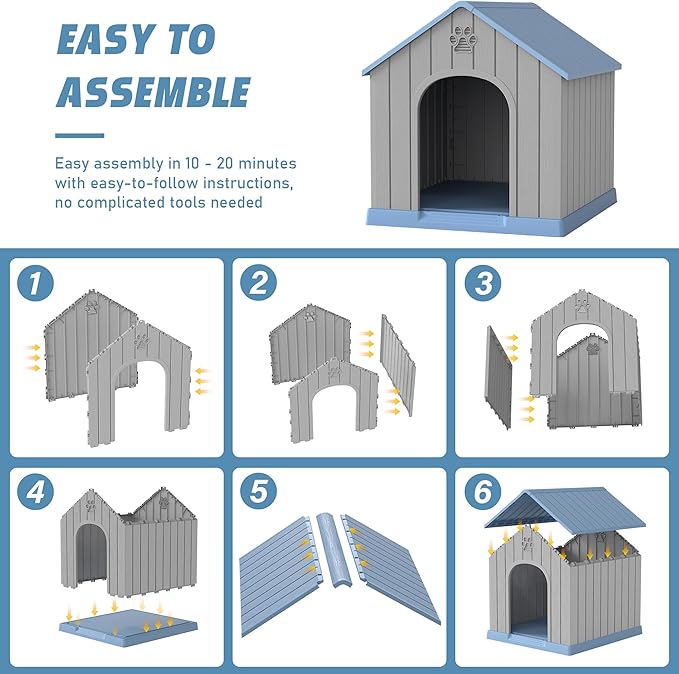 EASY TO ASSEMBLE

Easy assembly in 10 - 20 minutes with easy-to-follow instructions, no complicated tools needed

1

2

3

4

5

6