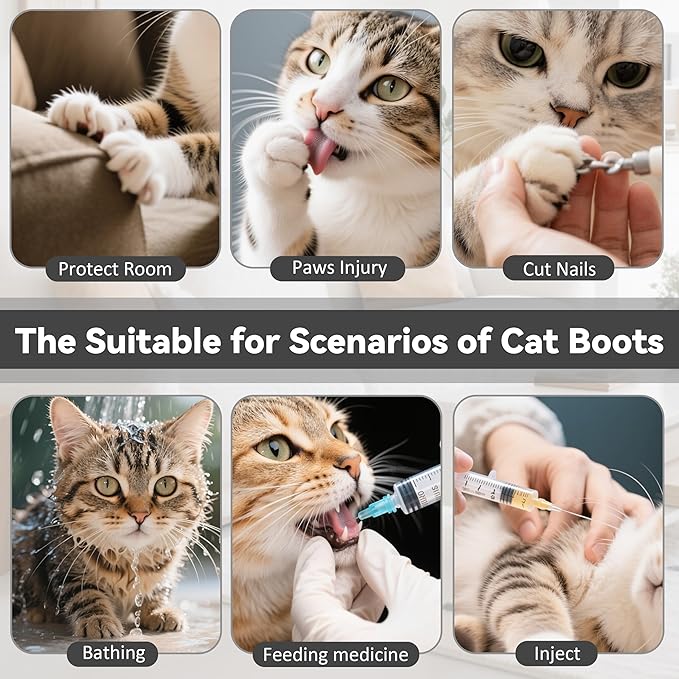 Protect Room

Paws Injury

Cut Nails

The Suitable for Scenarios of Cat Boots

Bathing

Feeding medicine

Inject