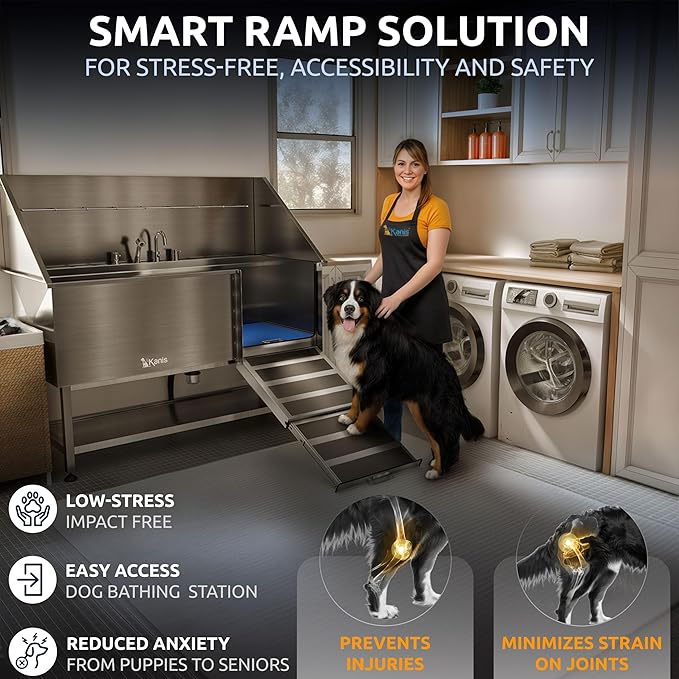 SMART RAMP SOLUTION
FOR STRESS-FREE, ACCESSIBILITY AND SAFETY

Kanis

Kanis

LOW-STRESS
IMPACT FREE

EASY ACCESS
DOG BATHING STATION

REDUCED ANXIETY
FROM PUPPIES TO SENIORS

PREVENTS INJURIES

MINIMIZES STRAIN ON JOINTS