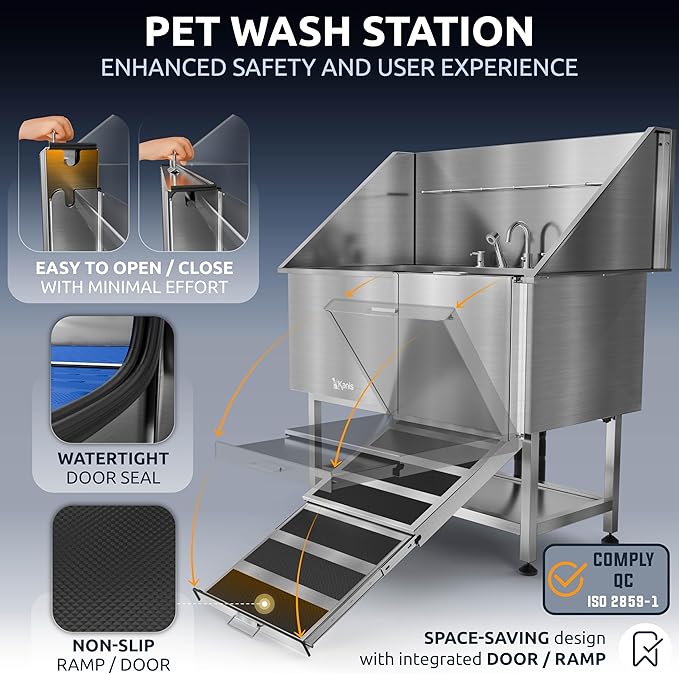 PET WASH STATION
ENHANCED SAFETY AND USER EXPERIENCE

EASY TO OPEN / CLOSE
WITH MINIMAL EFFORT

WATERTIGHT
DOOR SEAL

NON-SLIP
RAMP / DOOR

Kanis

COMPLY
QC
ISO 2859-1

SPACE-SAVING design
with integrated DOOR / RAMP