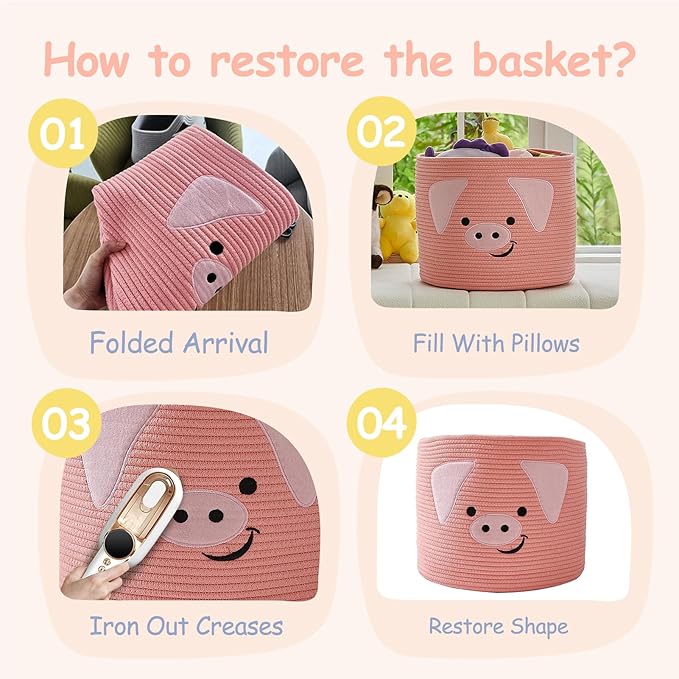 How to restore the basket?

01

Folded Arrival

02

Fill With Pillows

03

Iron Out Creases

04

Restore Shape