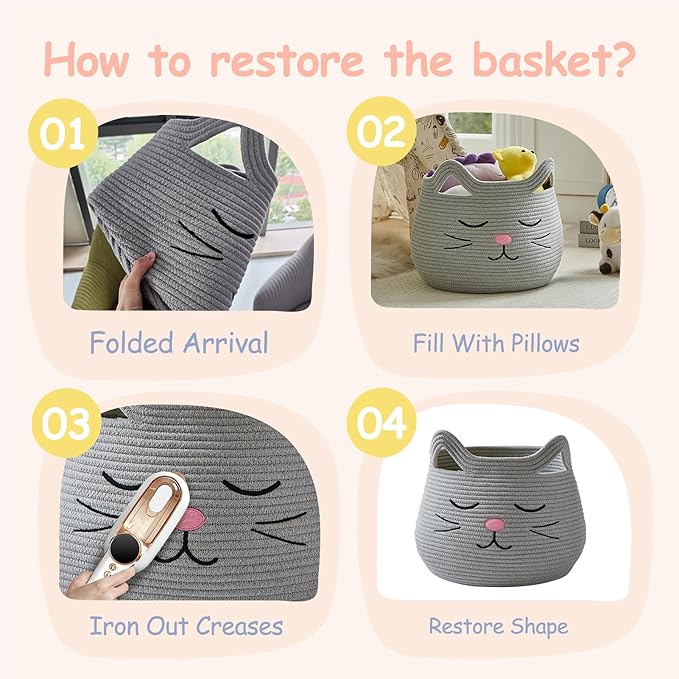 How to restore the basket?

01

Folded Arrival

02

Fill With Pillows

03

Iron Out Creases

04

Restore Shape