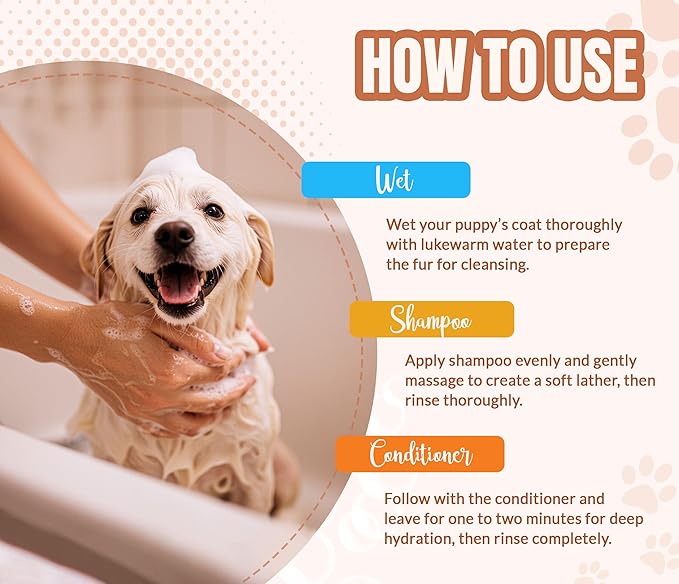 HOW TO USE

Wet

Wet your puppy's coat thoroughly with lukewarm water to prepare the fur for cleansing.

Shampoo

Apply shampoo evenly and gently massage to create a soft lather, then rinse thoroughly.

Conditioner

Follow with the conditioner and leave for one to two minutes for deep hydration, then rinse completely.