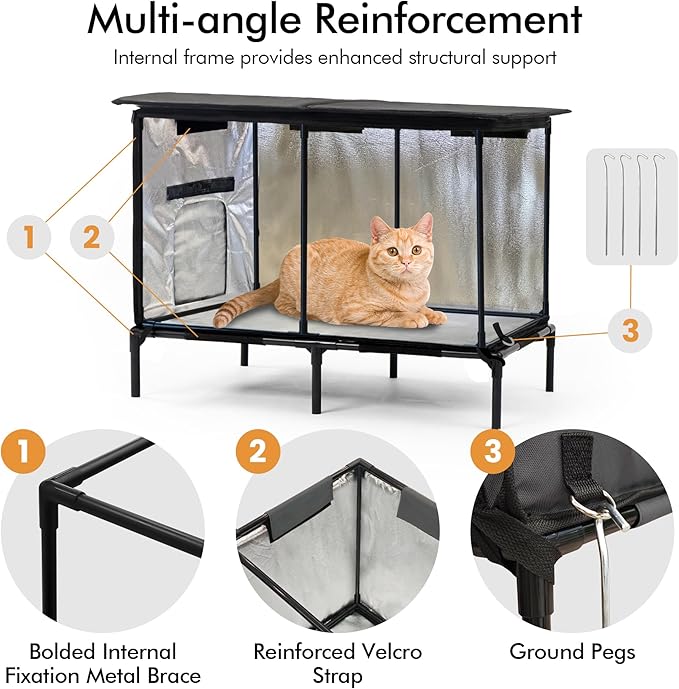 Multi-angle Reinforcement

Internal frame provides enhanced structural support

1

2

3

1

2

3

Bolded Internal Fixation Metal Brace

Reinforced Velcro Strap

Ground Pegs