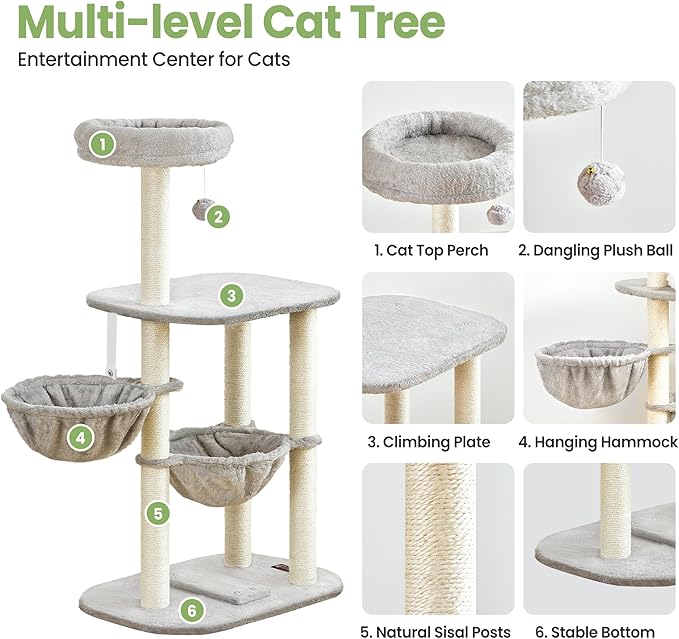 Multi-level Cat Tree
Entertainment Center for Cats

1
2
3
4
5
6

1. Cat Top Perch
2. Dangling Plush Ball
3. Climbing Plate
4. Hanging Hammock
5. Natural Sisal Posts
6. Stable Bottom