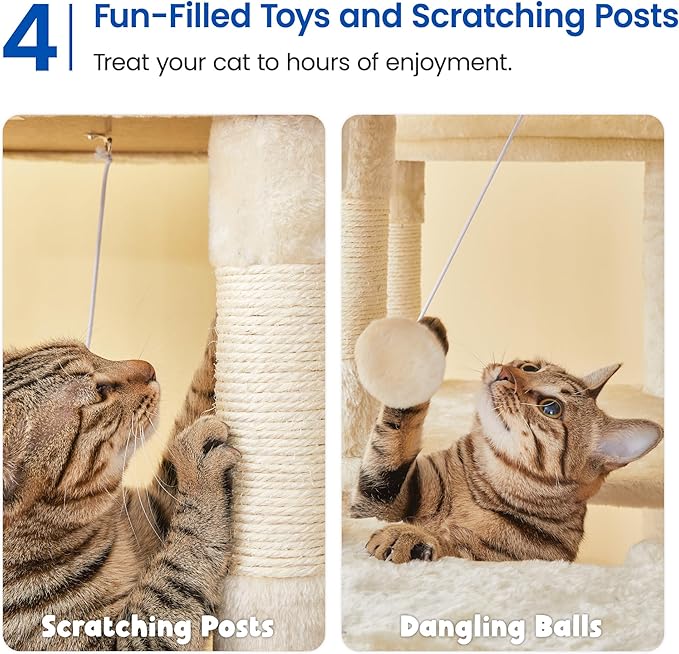 4

Fun-Filled Toys and Scratching Posts

Treat your cat to hours of enjoyment.

Scratching Posts

Dangling Balls