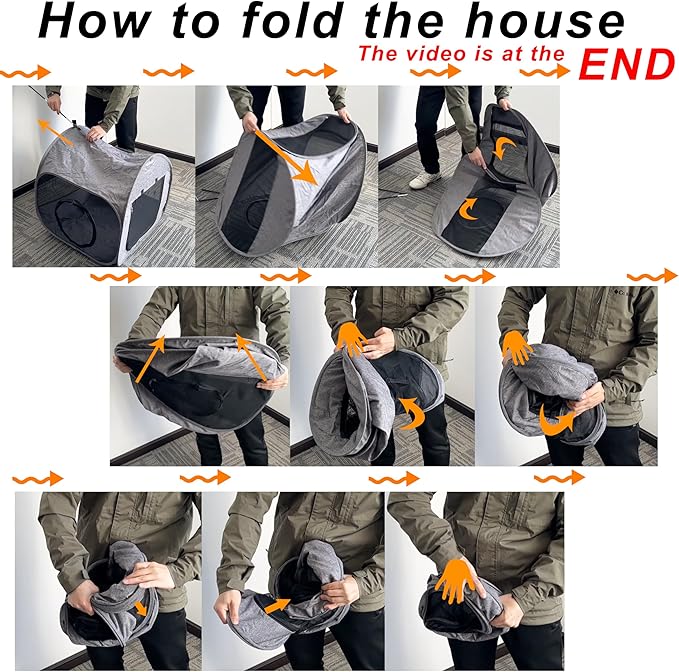 How to fold the house
The video is at the END