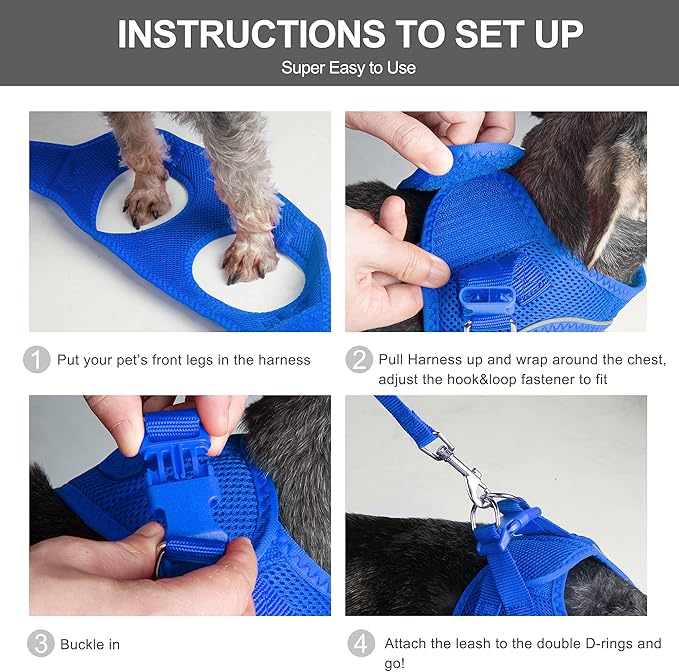 INSTRUCTIONS TO SET UP
Super Easy to Use

1 Put your pet's front legs in the harness

2 Pull Harness up and wrap around the chest, adjust the hook&loop fastener to fit

3 Buckle in

4 Attach the leash to the double D-rings and go!