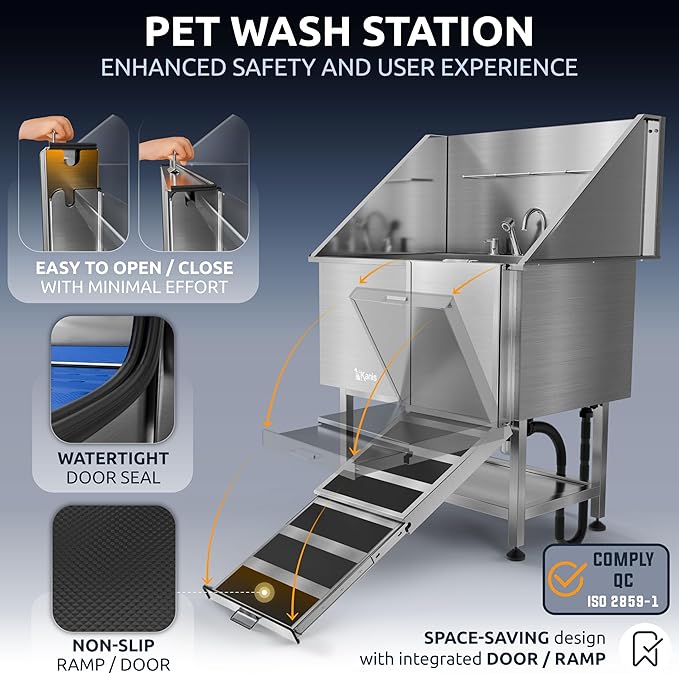 PET WASH STATION
ENHANCED SAFETY AND USER EXPERIENCE

EASY TO OPEN / CLOSE
WITH MINIMAL EFFORT

WATERTIGHT
DOOR SEAL

NON-SLIP
RAMP / DOOR

Kanis

COMPLY
QC
ISO 2859-1

SPACE-SAVING design
with integrated DOOR / RAMP