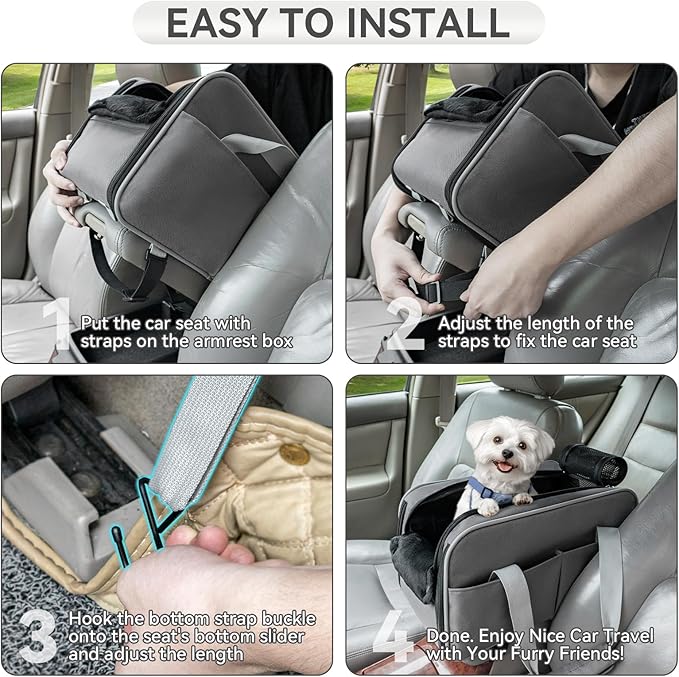 EASY TO INSTALL

1 Put the car seat with straps on the armrest box

2 Adjust the length of the straps to fix the car seat

3 Hook the bottom strap buckle onto the seat's bottom slider and adjust the length

4 Done. Enjoy Nice Car Travel with Your Furry Friends!