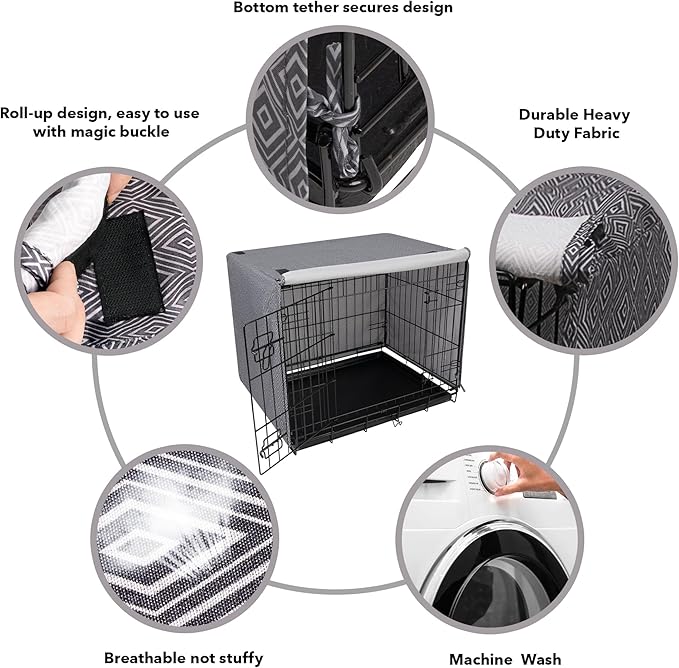 Bottom tether secures design

Roll-up design, easy to use with magic buckle

Durable Heavy Duty Fabric

Breathable not stuffy

Machine Wash