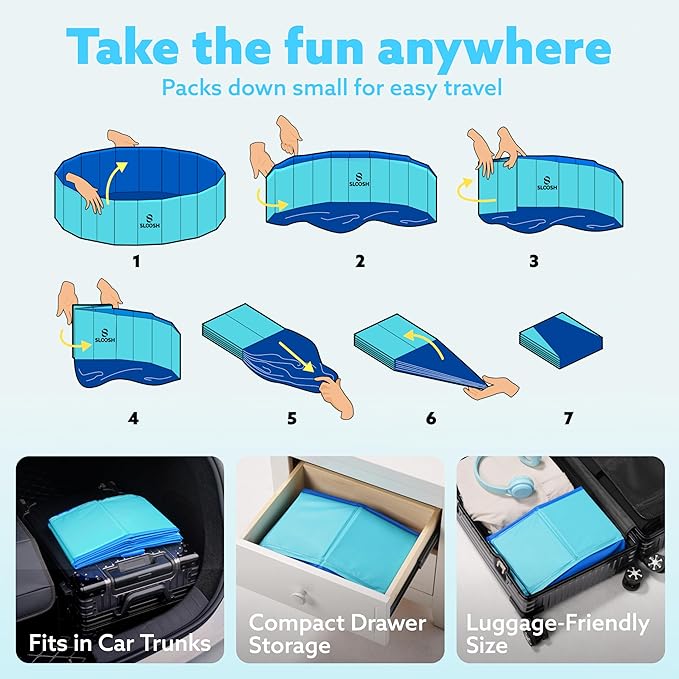 Take the fun anywhere

Packs down small for easy travel

SLOOSH

1

SLOOSH

2

SLOOSH

3

SLOOSH

4

5

6

7

Fits in Car Trunks

Compact Drawer Storage

Luggage-Friendly Size