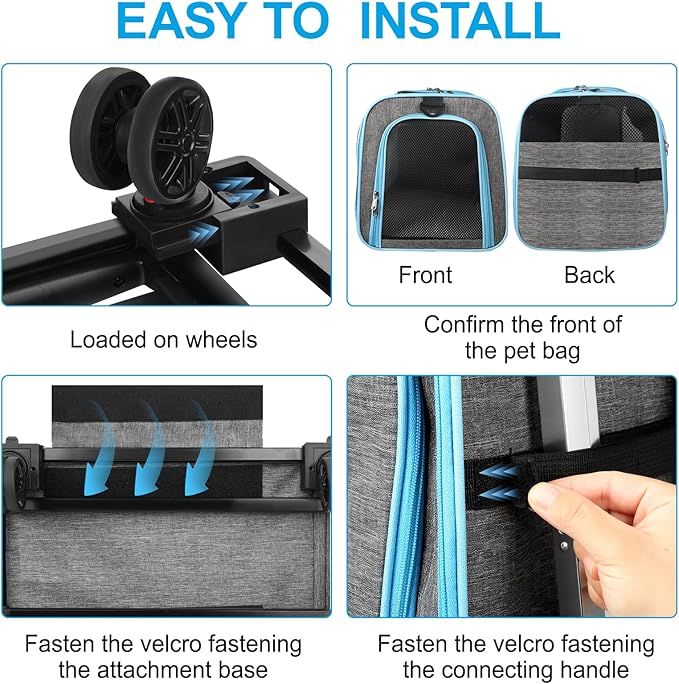 EASY TO INSTALL

Loaded on wheels

Front

Back

Confirm the front of the pet bag

Fasten the velcro fastening the attachment base

Fasten the velcro fastening the connecting handle